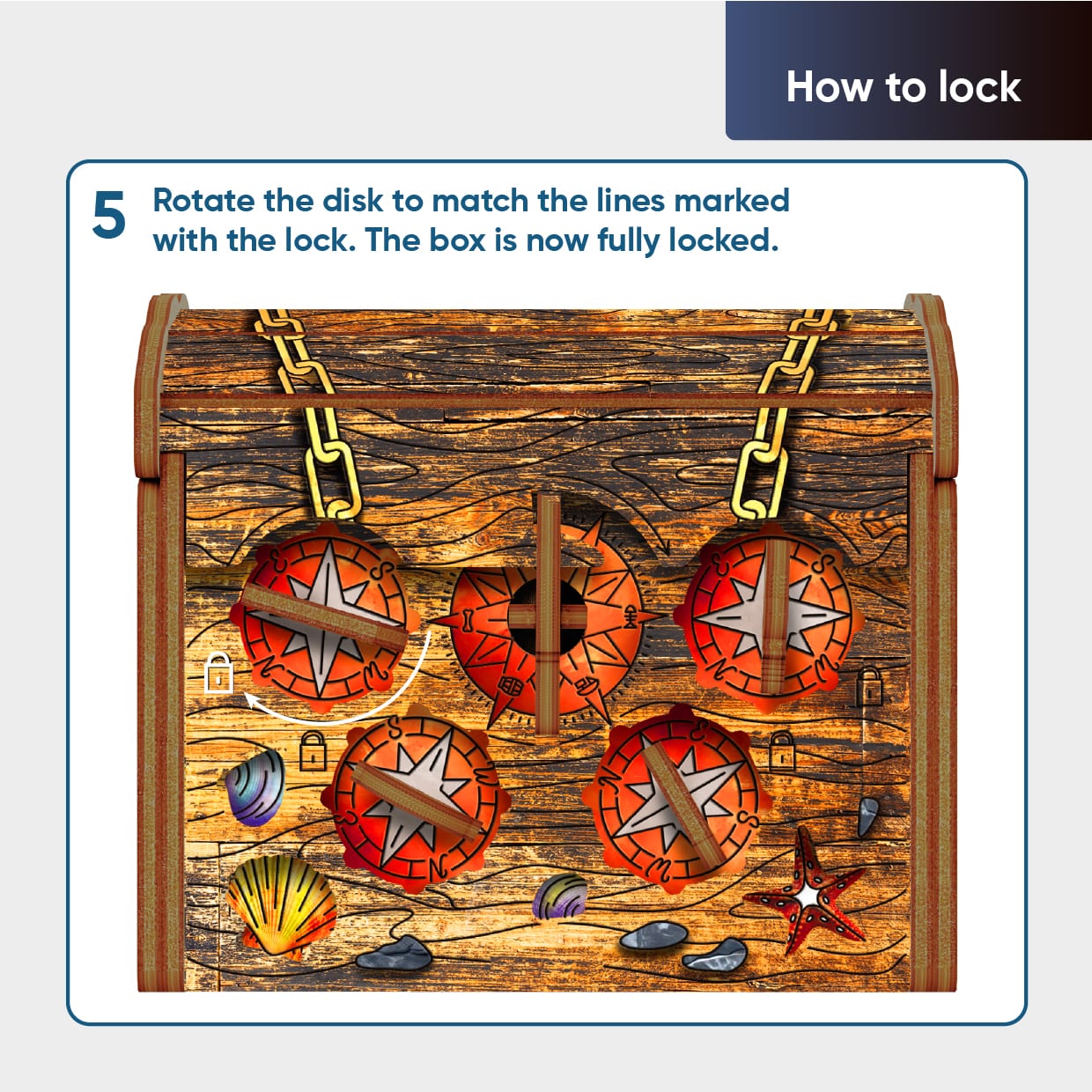 How to lock

5 Rotate the disk to match the lines marked with the lock. The box is now fully locked.