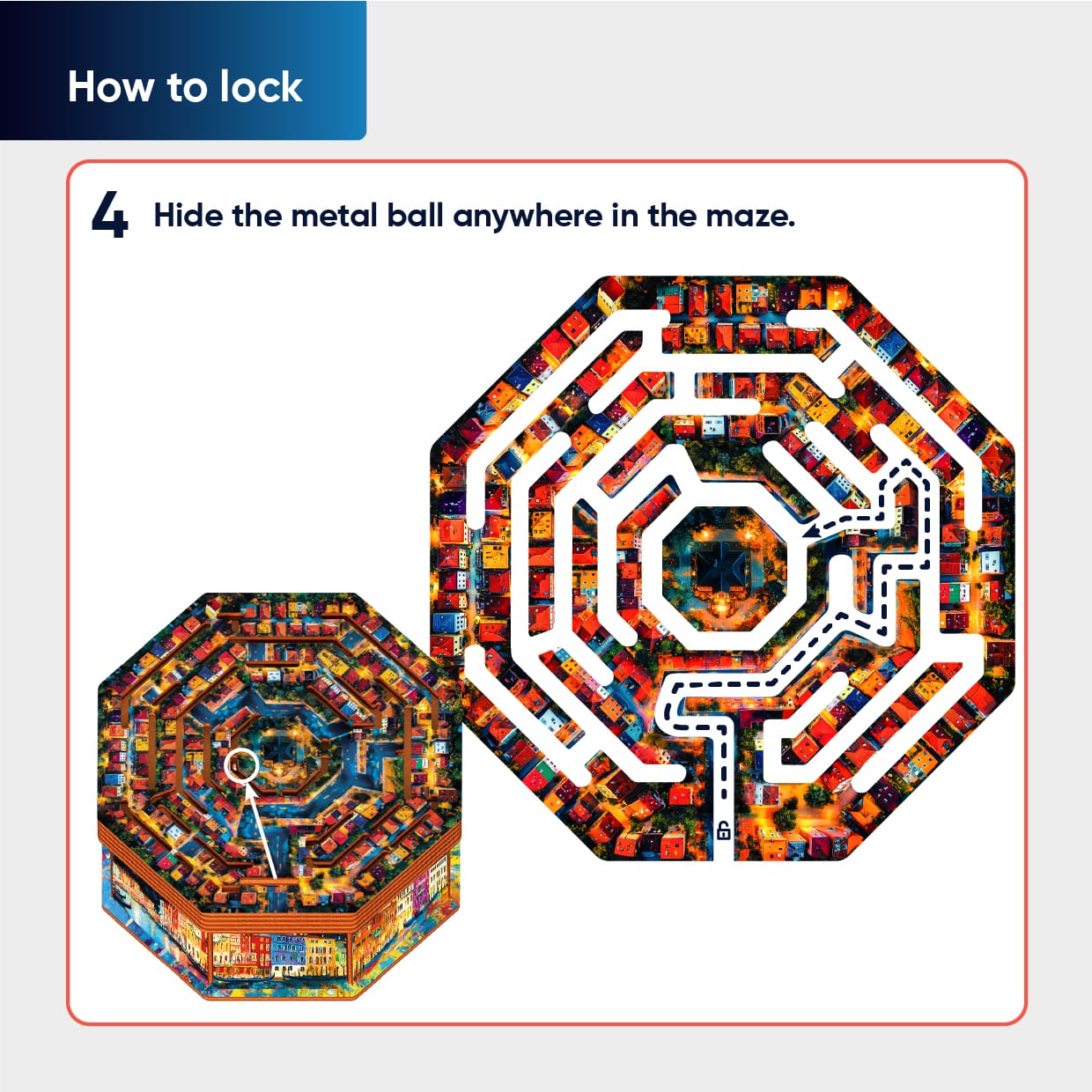 How to lock

4 Hide the metal ball anywhere in the maze.