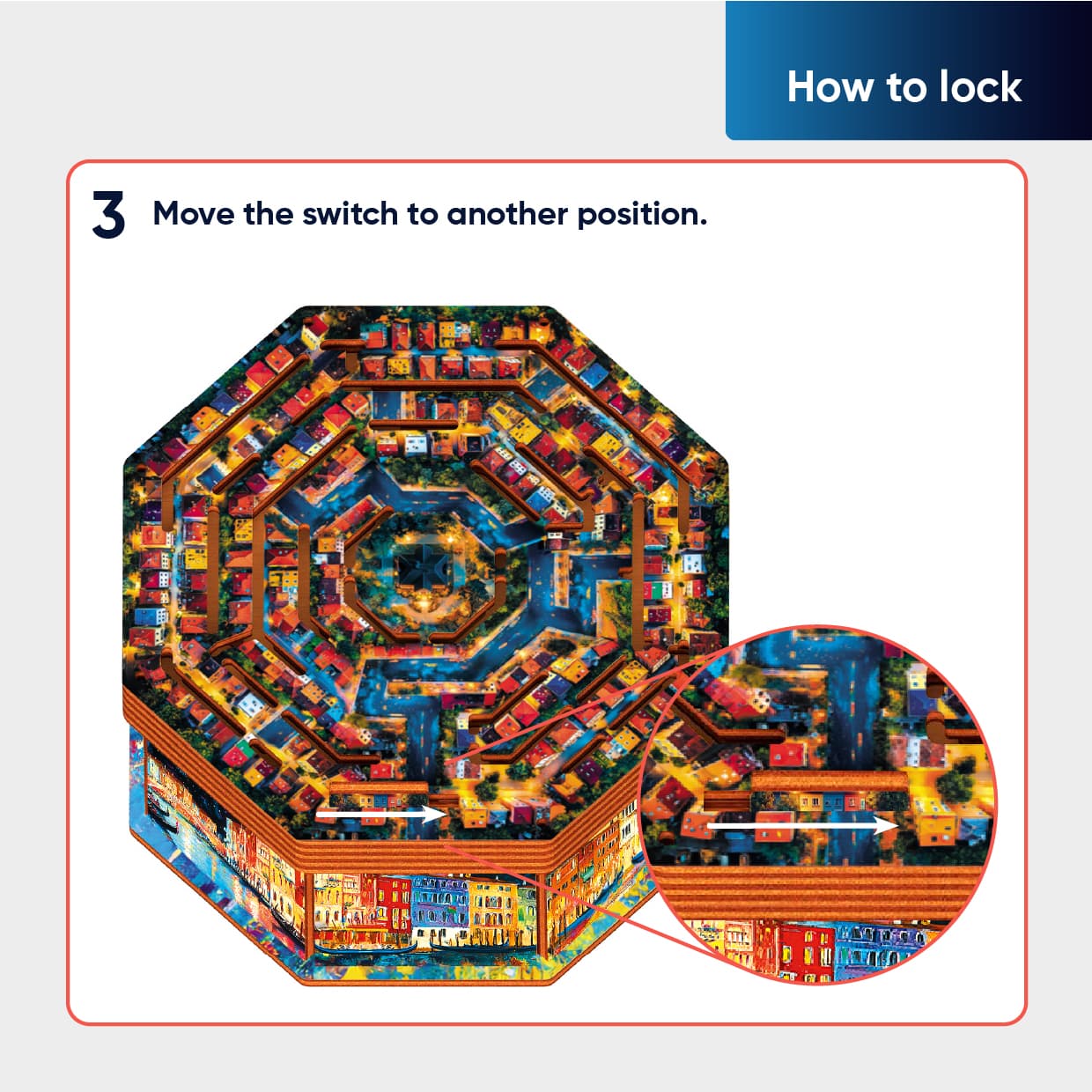 How to lock

3 Move the switch to another position.